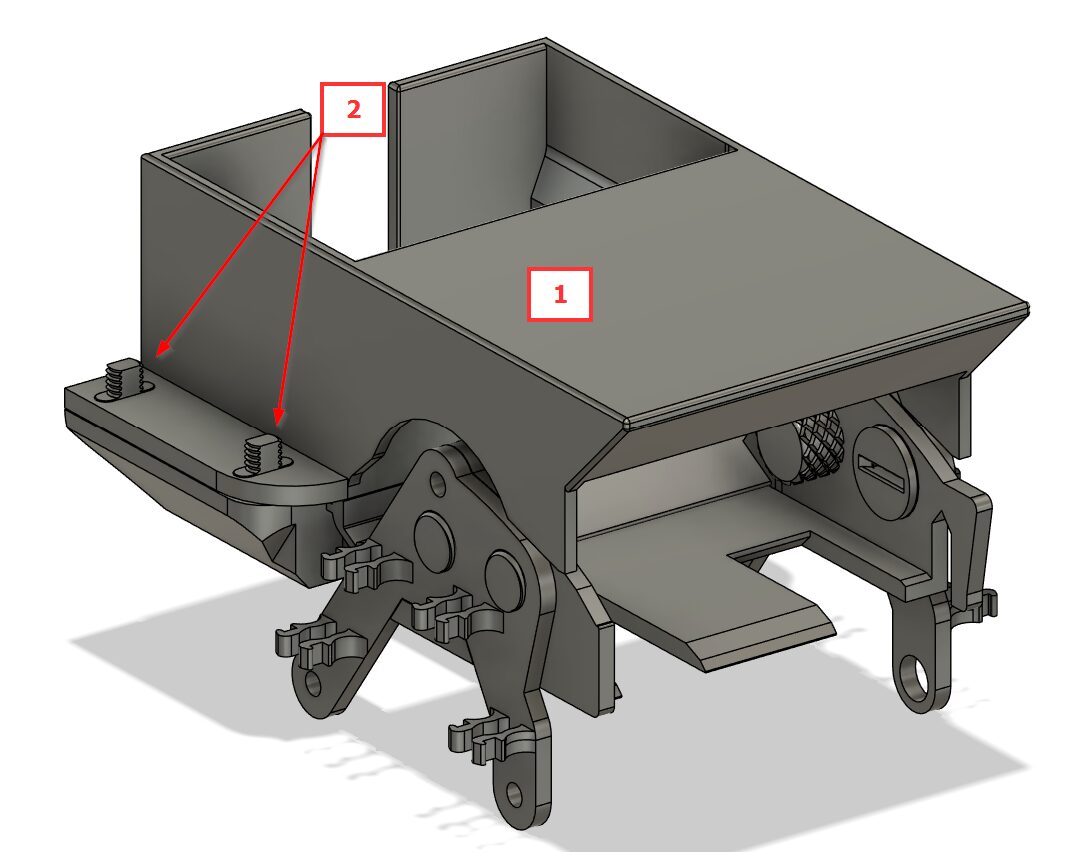 2

1